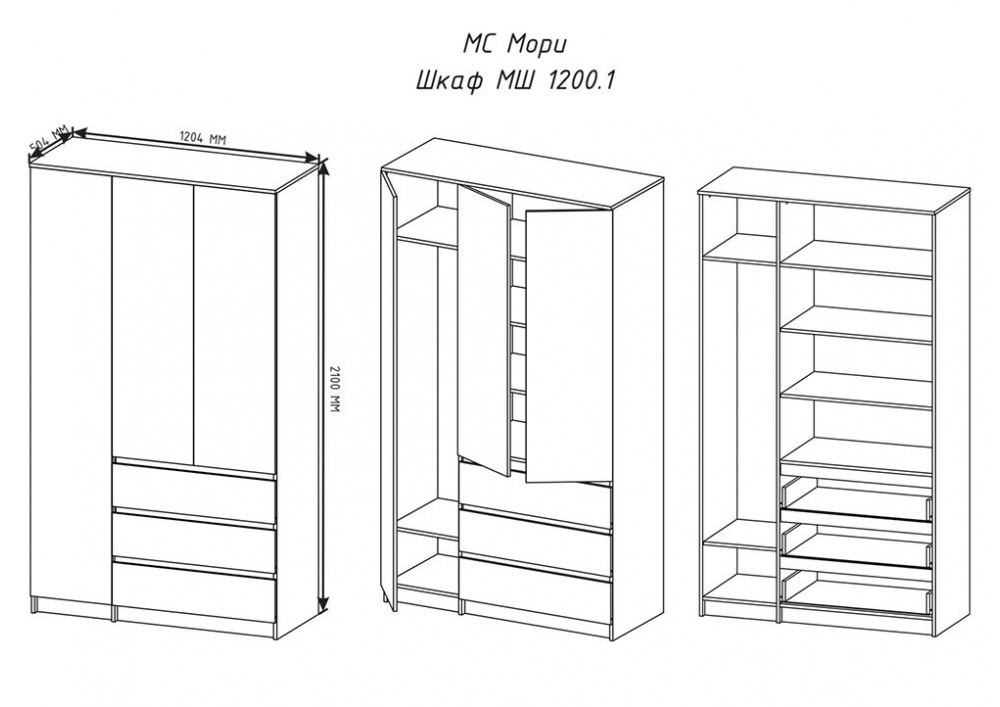 МС Мори
Шкаф МШ 1200.1

504 мм
1204 мм
2100 мм