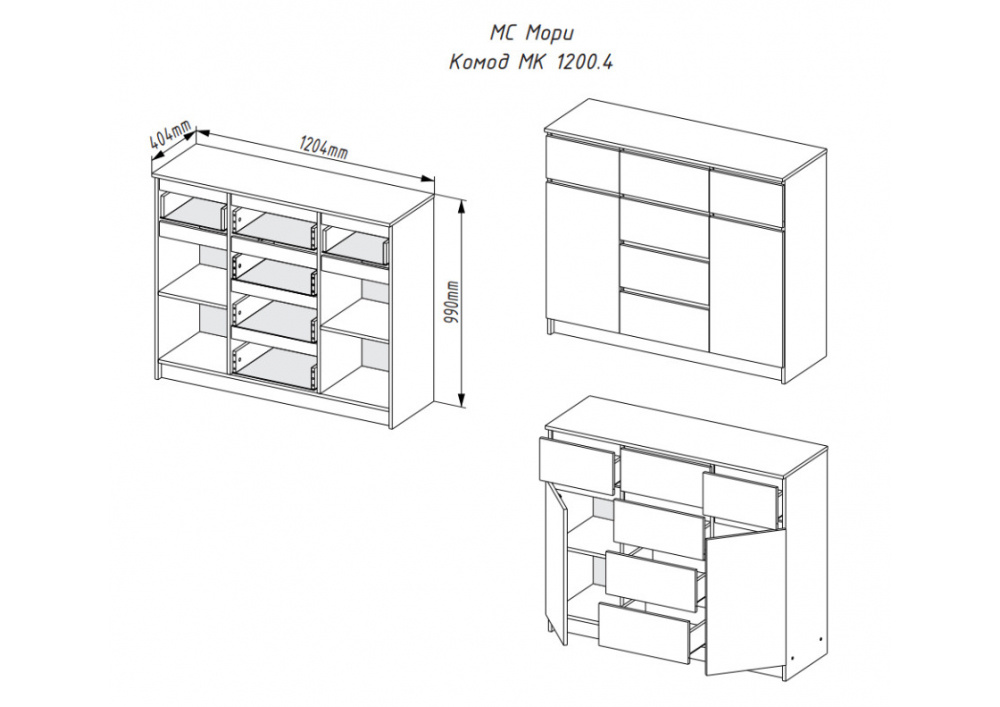 МС Мори
Комод МК 1200.4

404mm
1204mm
990mm